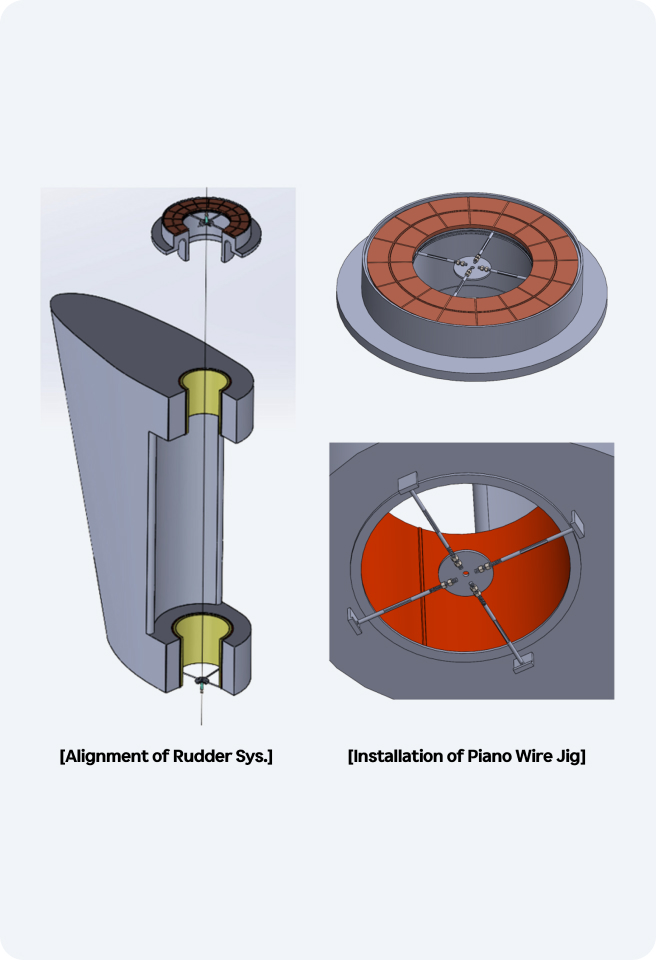 [Alignment of Rudder Sys.]

[Installation of Piano Wire Jig]